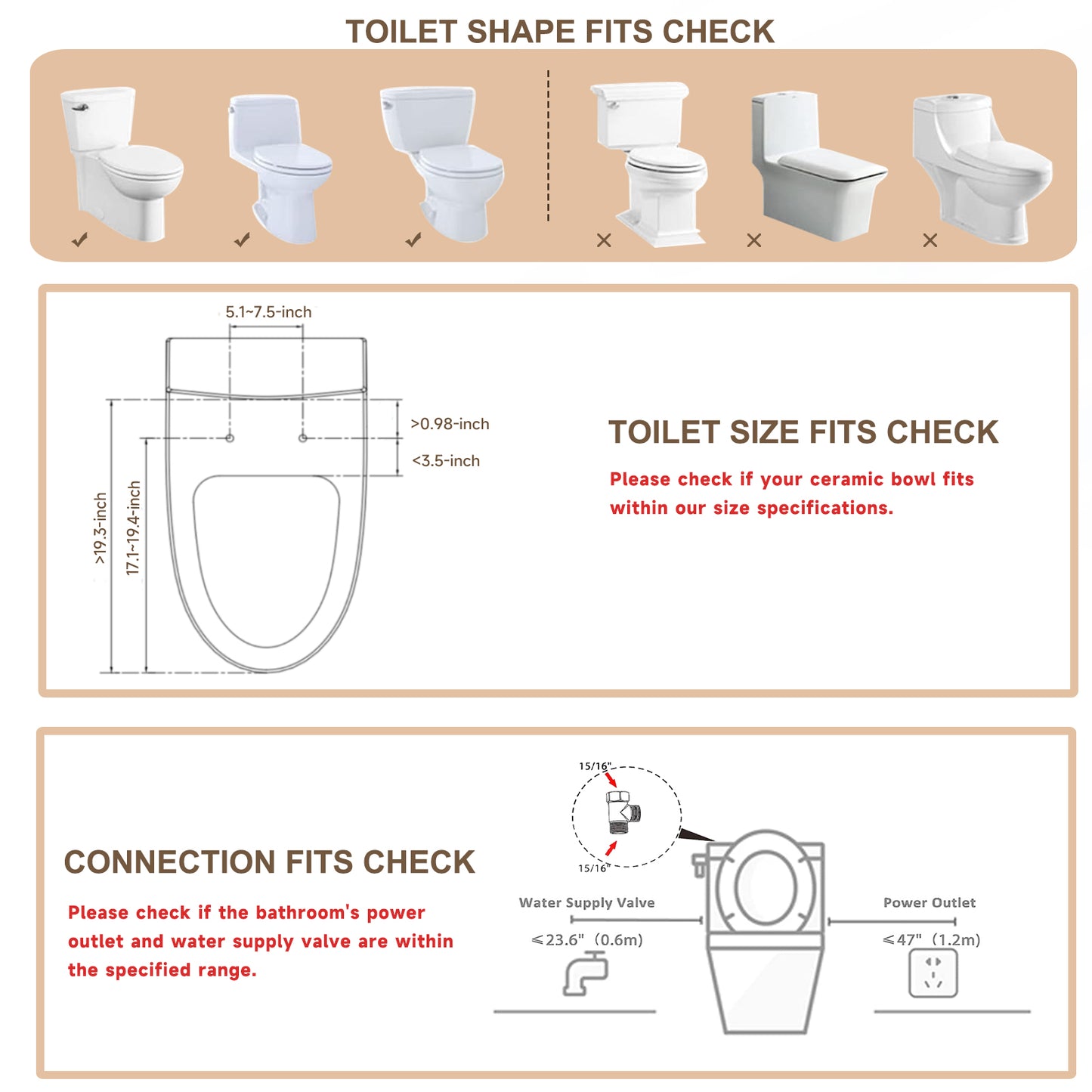 TOILET SHAPE FITS CHECK

✓ ✓ ✓ × × ×

5.1~7.5-inch

>0.98-inch

<3.5-inch

>19.3-inch

17.1~19.4-inch

TOILET SIZE FITS CHECK

Please check if your ceramic bowl fits within our size specifications.

CONNECTION FITS CHECK

Please check if the bathroom's power outlet and water supply valve are within the specified range.

15/16"

15/16"

Water Supply Valve

≤23.6" (0.6m)

Power Outlet

≤47" (1.2m)